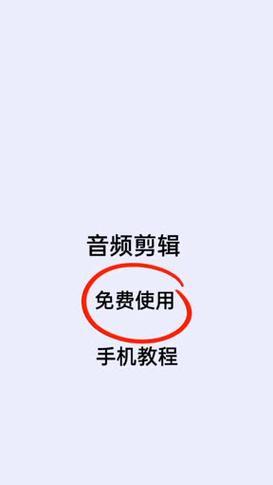 音频剪辑

免费使用

手机教程