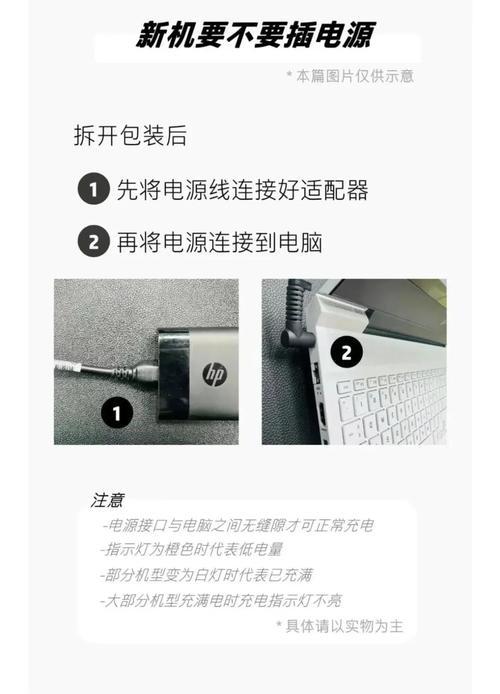 新机要不要插电源

* 本篇图片仅供示意

拆开包装后

1 先将电源线连接好适配器

2 再将电源连接到电脑

hp

1

2

注意

-电源接口与电脑之间无缝隙才可正常充电

-指示灯为橙色时代表低电量

-部分机型变为白灯时代表已充满

-大部分机型充满电时充电指示灯不亮

* 具体请以实物为主