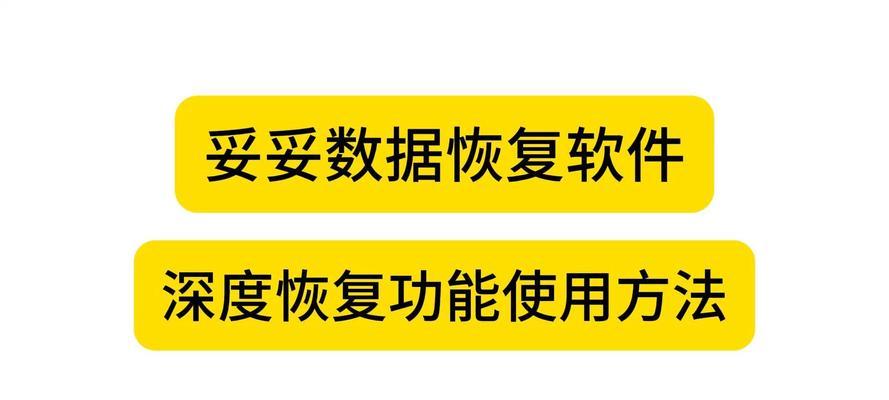 妥妥数据恢复软件

深度恢复功能使用方法