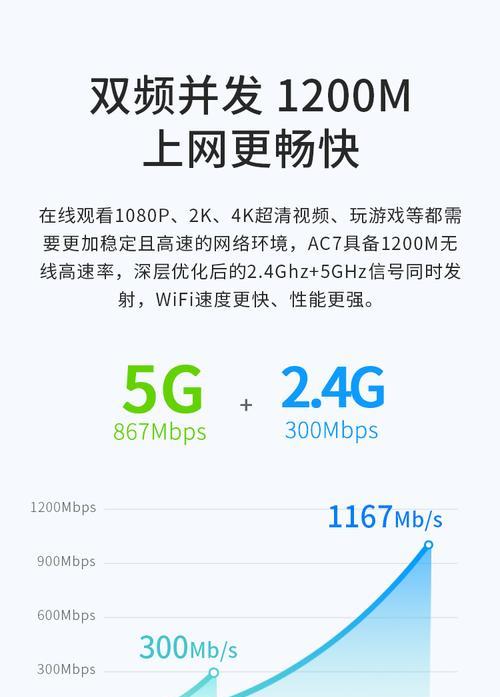 双频并发 1200M
上网更畅快

在线观看1080P、2K、4K超清视频、玩游戏等都需要更加稳定且高速的网络环境，AC7具备1200M无线高速率，深层优化后的2.4Ghz+5GHz信号同时发射，WiFi速度更快、性能更强。

5G
867Mbps
+
2.4G
300Mbps

1200Mbps
900Mbps
600Mbps
300Mbps
1167Mb/s
300Mb/s