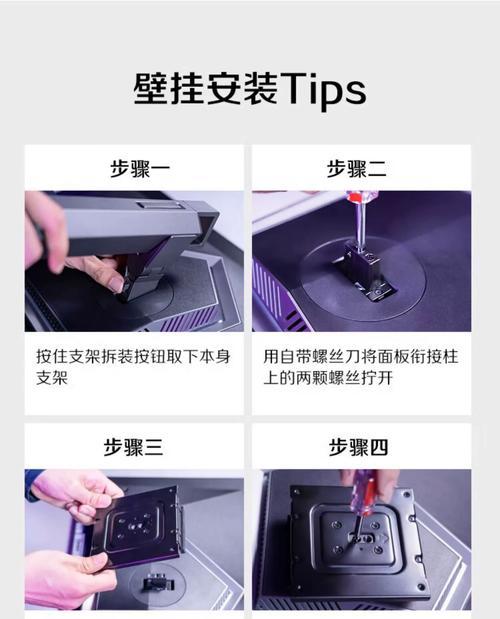 壁挂安装Tips

步骤一

按住支架拆装按钮取下本身支架

步骤二

用自带螺丝刀将面板衔接柱上的两颗螺丝拧开

步骤三

步骤四